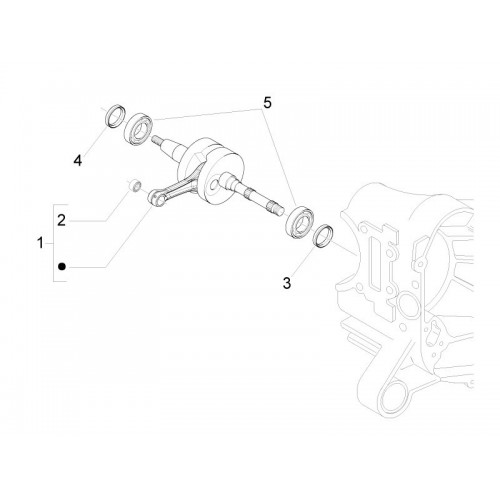 5
4
2
1
3